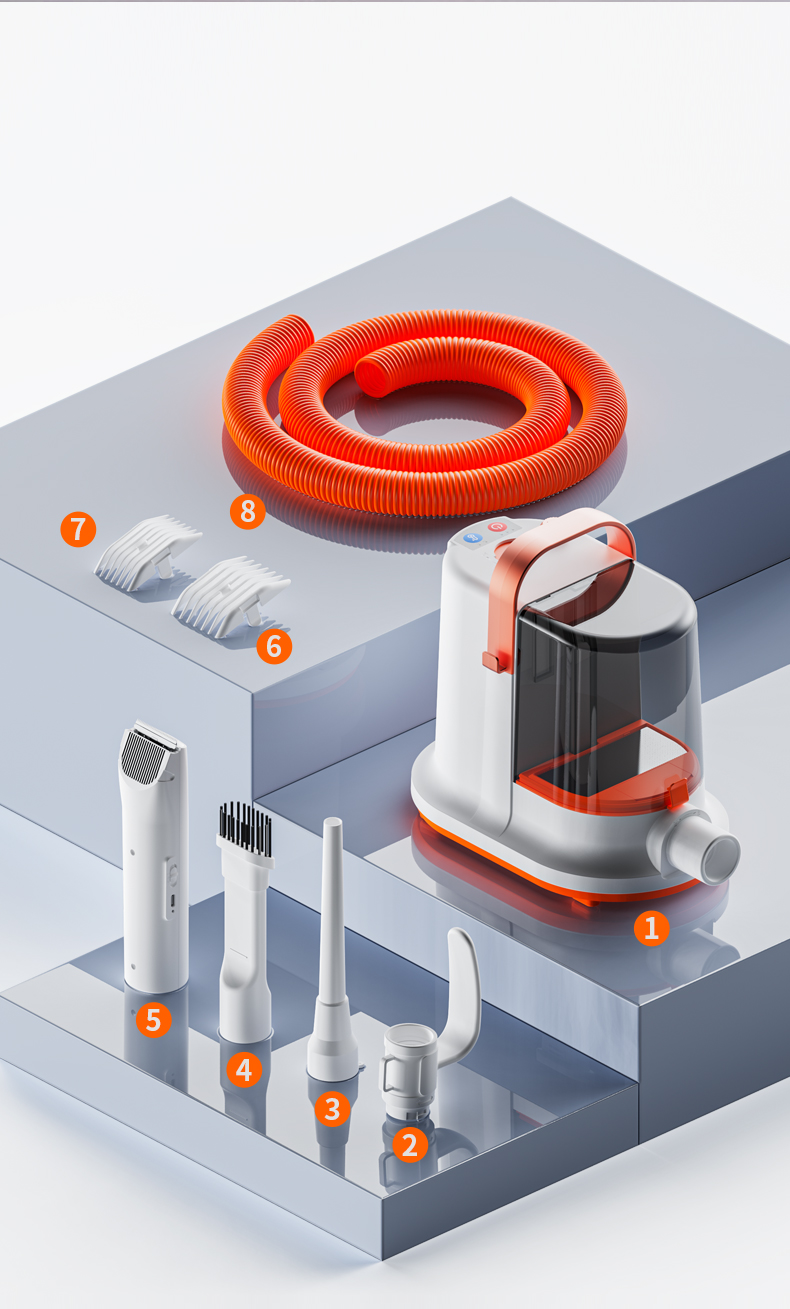 8
7
6
1
5
4
3
2